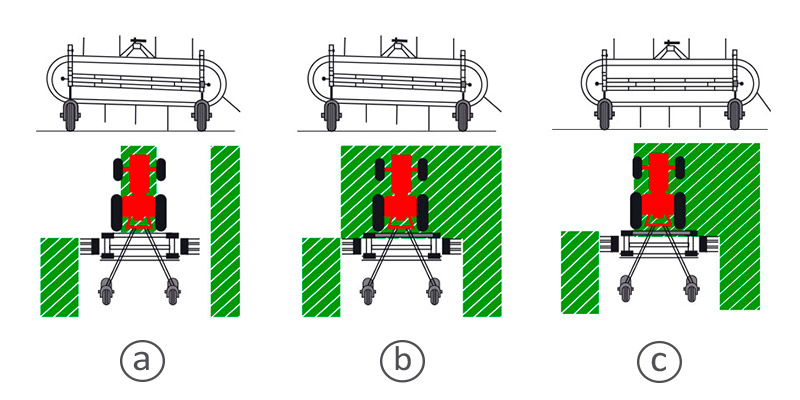 a

b

c